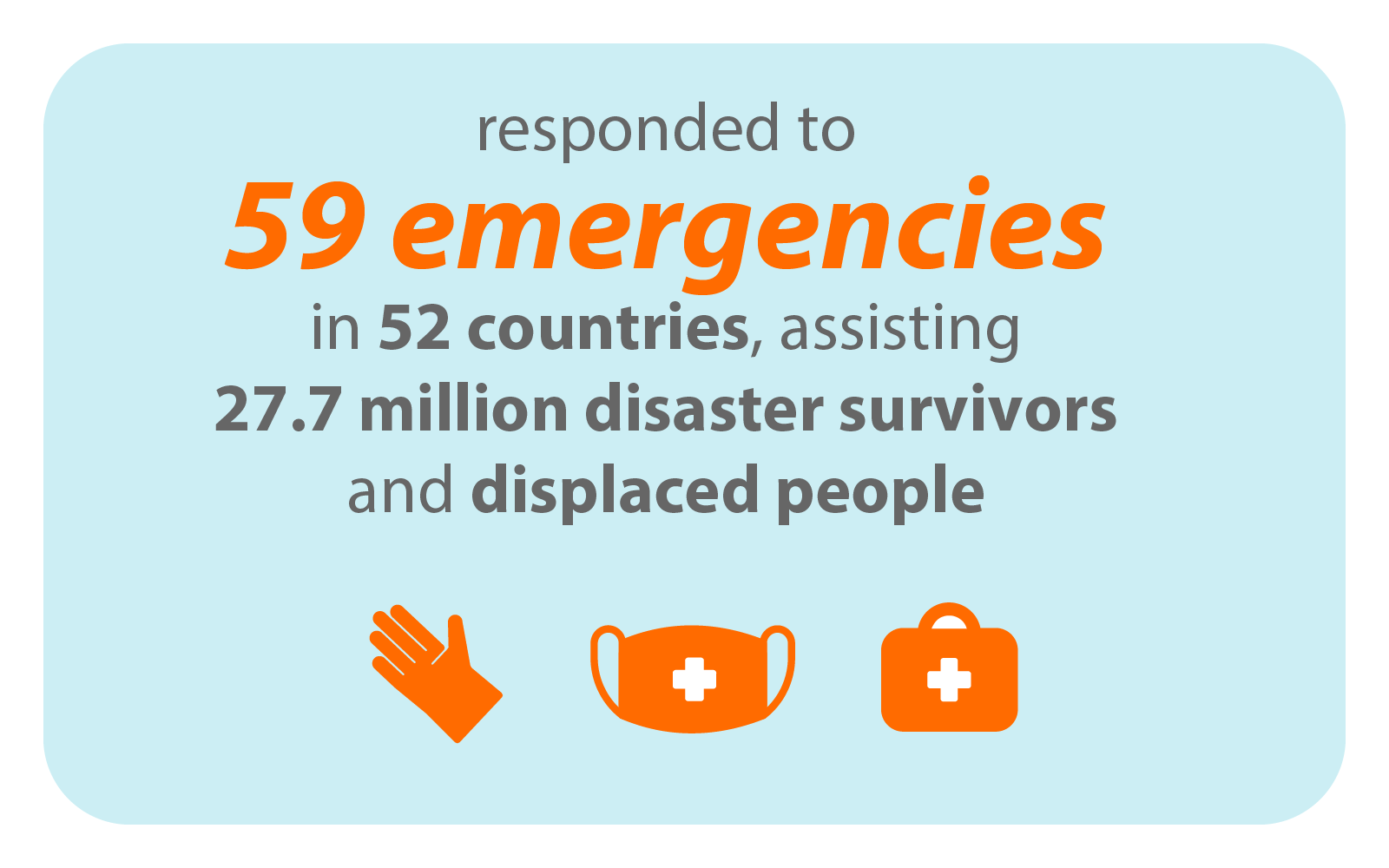 responded to

59 emergencies

in 52 countries, assisting 27.7 million disaster survivors and displaced people